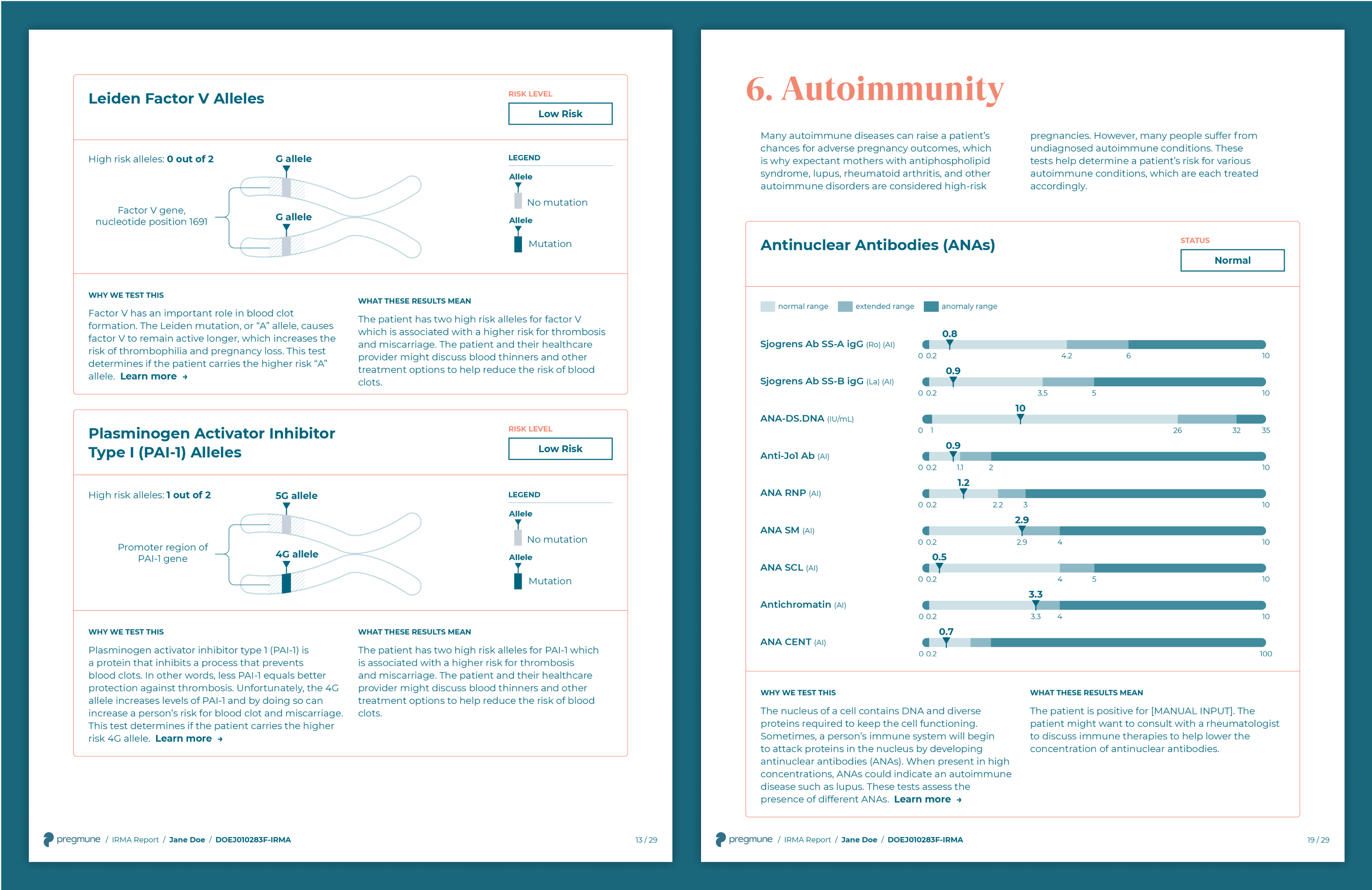 Leiden Factor V Alleles

RISK LEVEL

Low Risk

High risk alleles: 0 out of 2

G allele

Factor V gene, nucleotide position 1691

G allele

LEGEND

Allele

No mutation

Allele

Mutation

WHY WE TEST THIS

Factor V has an important role in blood clot formation. The Leiden mutation, or "A" allele, causes factor V to remain active longer, which increases the risk of thrombophilia and pregnancy loss. This test determines if the patient carries the higher risk "A" allele. Learn more →

WHAT THESE RESULTS MEAN

The patient has two high risk alleles for factor V which is associated with a higher risk for thrombosis and miscarriage. The patient and their healthcare provider might discuss blood thinners and other treatment options to help reduce the risk of blood clots.

Plasminogen Activator Inhibitor Type I (PAI-1) Alleles

RISK LEVEL

Low Risk

High risk alleles: 1 out of 2

5G allele

Promoter region of PAI-1 gene

4G allele

LEGEND

Allele

No mutation

Allele

Mutation

WHY WE TEST THIS

Plasminogen activator inhibitor type 1 (PAI-1) is a protein that inhibits a process that prevents blood clots. In other words, less PAI-1 equals better protection against thrombosis. Unfortunately, the 4G allele increases levels of PAI-1 and by doing so can increase a person's risk for blood clot and miscarriage. This test determines if the patient carries the higher risk 4G allele. Learn more →

WHAT THESE RESULTS MEAN

The patient has two high risk alleles for PAI-1 which is associated with a higher risk for thrombosis and miscarriage. The patient and their healthcare provider might discuss blood thinners and other treatment options to help reduce the risk of blood clots.

pregmune / IRMA Report / Jane Doe / DOEJ010283F-IRMA 13 / 29

6. Autoimmunity

Many autoimmune diseases can raise a patient's chances for adverse pregnancy outcomes, which is why expectant mothers with antiphospholipid syndrome, lupus, rheumatoid arthritis, and other autoimmune disorders are considered high-risk

pregnancies. However, many people suffer from undiagnosed autoimmune conditions. These tests help determine a patient's risk for various autoimmune conditions, which are each treated accordingly.

Antinuclear Antibodies (ANAs)

STATUS

Normal

normal range extended range anomaly range

Sjogrens Ab SS-A igG (Ro) (AI) 0.8 0 0.2 4.2 6 10

Sjogrens Ab SS-B igG (La) (AI) 0.9 0 0.2 3.5 5 10

ANA-DS.DNA (IU/mL) 10 0 1 26 32 35

Anti-Jo1 Ab (AI) 0.9 0 0.2 1.1 2 10

ANA RNP (AI) 1.2 0 0.2 2.2 3 10

ANA SM (AI) 2.9 0 0.2 2.9 4 10

ANA SCL (AI) 0.5 0 0.2 4 5 10

Antichromatin (AI) 3.3 0 0.2 3.3 4 10

ANA CENT (AI) 0.7 0 0.2 100

WHY WE TEST THIS

The nucleus of a cell contains DNA and diverse proteins required to keep the cell functioning. Sometimes, a person's immune system will begin to attack proteins in the nucleus by developing antinuclear antibodies (ANAs). When present in high concentrations, ANAs could indicate an autoimmune disease such as lupus. These tests assess the presence of different ANAs. Learn more →

WHAT THESE RESULTS MEAN

The patient is positive for [MANUAL INPUT]. The patient might want to consult with a rheumatologist to discuss immune therapies to help lower the concentration of antinuclear antibodies.

pregmune / IRMA Report / Jane Doe / DOEJ010283F-IRMA 19 / 29